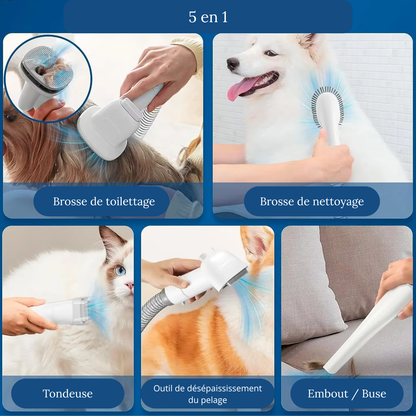 5 en 1

Brosse de toilettage

Brosse de nettoyage

Tondeuse

Outil de désépaississement du pelage

Embout / Buse